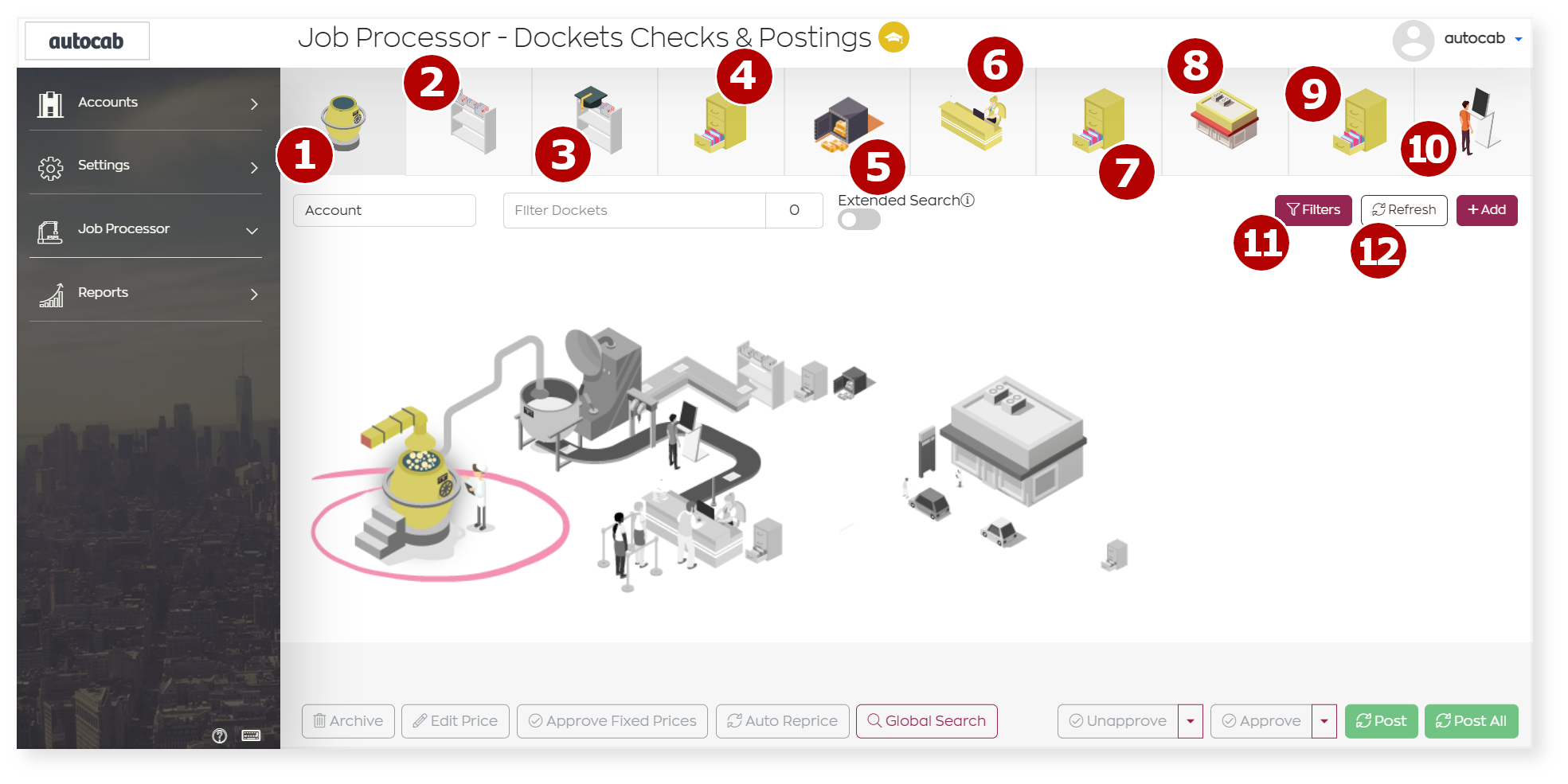 autocab

Job Processor - Dockets Checks & Postings

autocab

Accounts

Settings

Job Processor

Reports

1 2 3 4 5 6 7 8 9 10

Account

Filter Dockets

0

Extended Search

Filters

Refresh

+ Add

11

12

Archive

Edit Price

Approve Fixed Prices

Auto Reprice

Global Search

Unapprove

Approve

Post

Post All